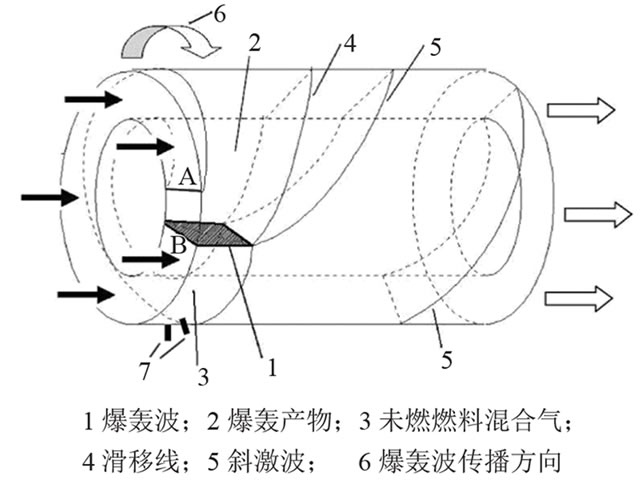 6
2
4
5
A
B
7
3
1
5

1 爆轰波；2 爆轰产物；3 未燃燃料混合气；
4 滑移线；5 斜激波；　6 爆轰波传播方向